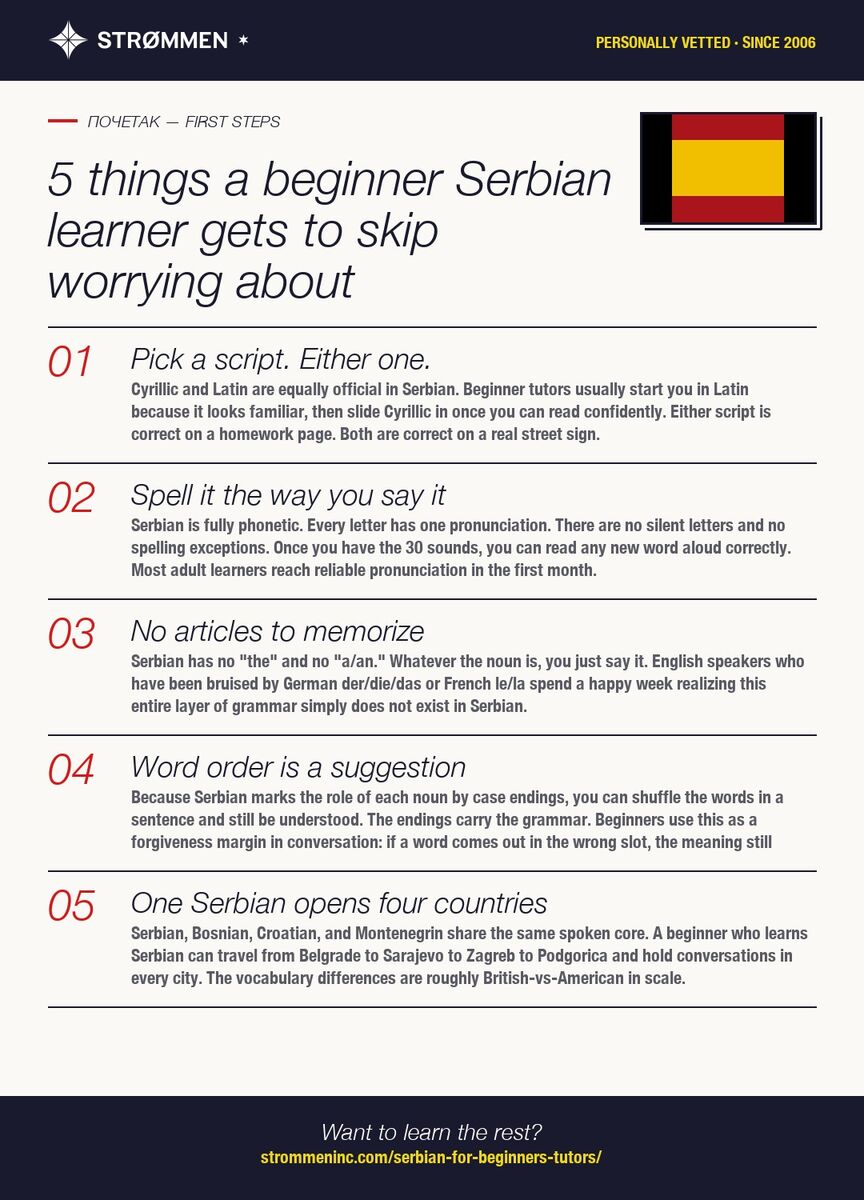 STRØMMEN *

PERSONALLY VETTED · SINCE 2006

ПОЧЕТАК — FIRST STEPS

5 things a beginner Serbian learner gets to skip worrying about

01 Pick a script. Either one.
Cyrillic and Latin are equally official in Serbian. Beginner tutors usually start you in Latin because it looks familiar, then slide Cyrillic in once you can read confidently. Either script is correct on a homework page. Both are correct on a real street sign.

02 Spell it the way you say it
Serbian is fully phonetic. Every letter has one pronunciation. There are no silent letters and no spelling exceptions. Once you have the 30 sounds, you can read any new word aloud correctly. Most adult learners reach reliable pronunciation in the first month.

03 No articles to memorize
Serbian has no "the" and no "a/an." Whatever the noun is, you just say it. English speakers who have been bruised by German der/die/das or French le/la spend a happy week realizing this entire layer of grammar simply does not exist in Serbian.

04 Word order is a suggestion
Because Serbian marks the role of each noun by case endings, you can shuffle the words in a sentence and still be understood. The endings carry the grammar. Beginners use this as a forgiveness margin in conversation: if a word comes out in the wrong slot, the meaning still

05 One Serbian opens four countries
Serbian, Bosnian, Croatian, and Montenegrin share the same spoken core. A beginner who learns Serbian can travel from Belgrade to Sarajevo to Zagreb to Podgorica and hold conversations in every city. The vocabulary differences are roughly British-vs-American in scale.

Want to learn the rest?
strommeninc.com/serbian-for-beginners-tutors/